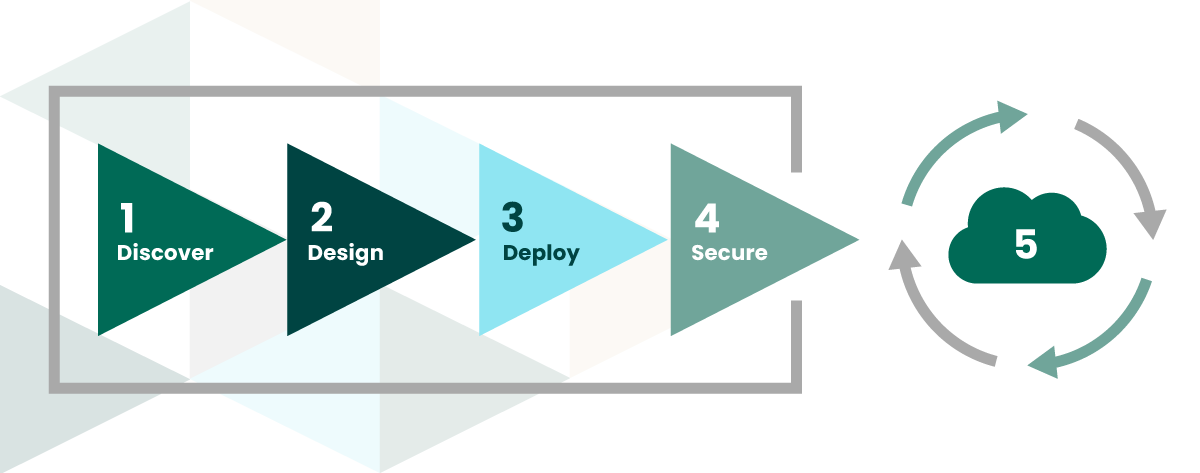 1
Discover

2
Design

3
Deploy

4
Secure

5