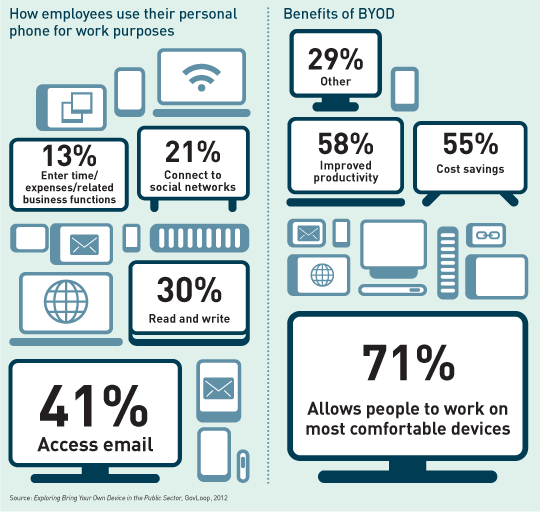 How employees use their personal phone for work purposes

13%
Enter time/ expenses/related business functions

21%
Connect to social networks

30%
Read and write

41%
Access email

Benefits of BYOD

29%
Other

58%
Improved productivity

55%
Cost savings

71%
Allows people to work on most comfortable devices

Source: Exploring Bring Your Own Device in the Public Sector, GovLoop, 2012